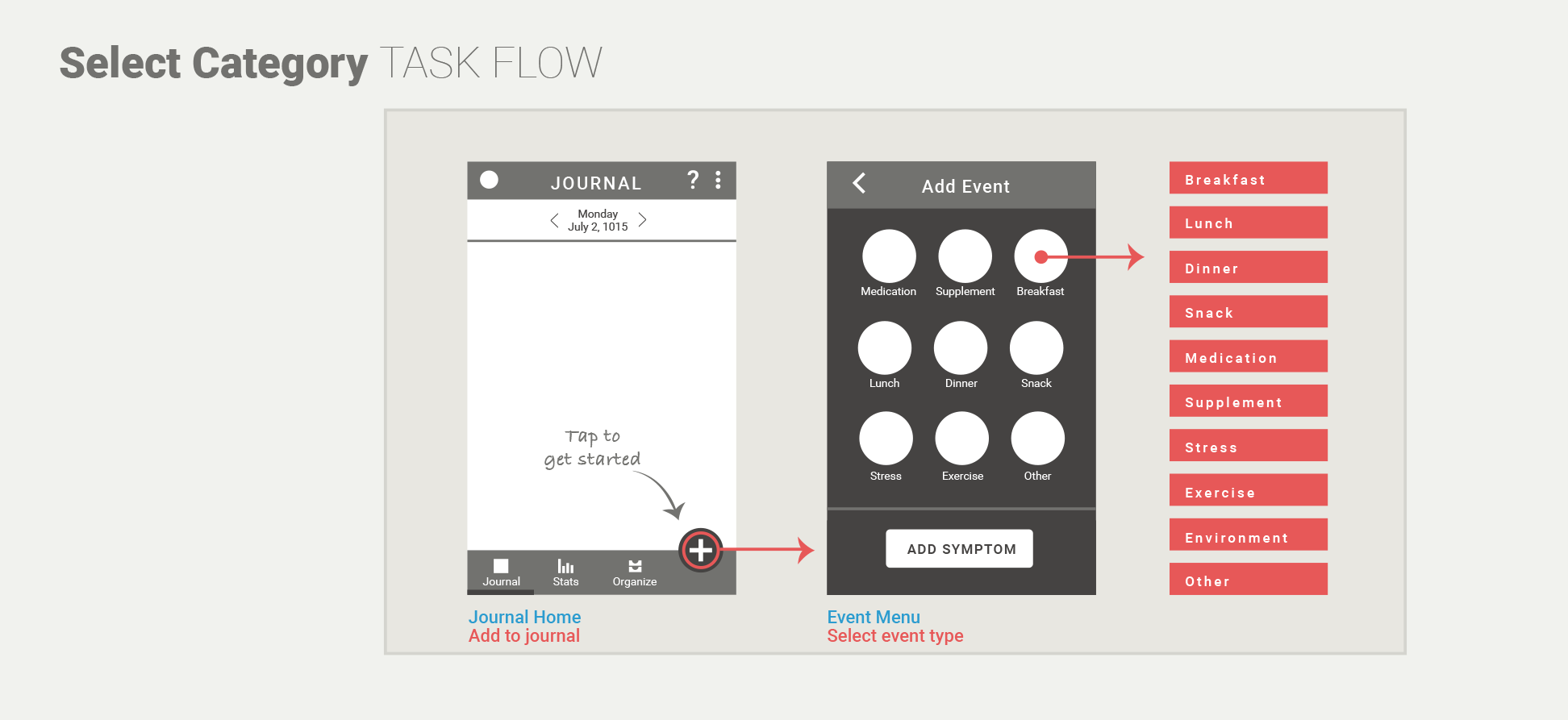 Select Category TASK FLOW

JOURNAL ?

Monday
July 2, 1015

Tap to get started

Journal Stats Organize

Journal Home
Add to journal

Add Event

Medication Supplement Breakfast

Lunch Dinner Snack

Stress Exercise Other

ADD SYMPTOM

Event Menu
Select event type

Breakfast

Lunch

Dinner

Snack

Medication

Supplement

Stress

Exercise

Environment

Other