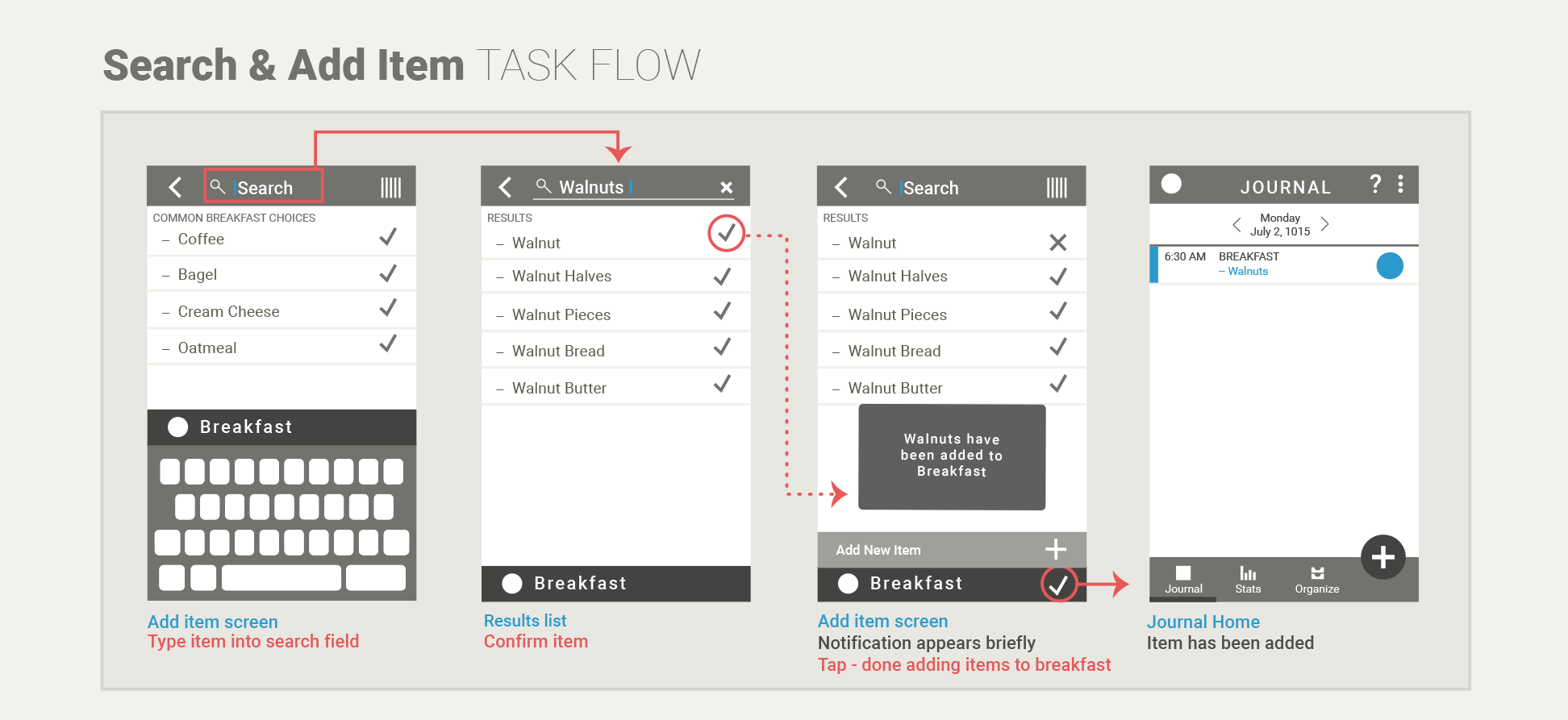 Search & Add Item TASK FLOW

Search

COMMON BREAKFAST CHOICES
– Coffee
– Bagel
– Cream Cheese
– Oatmeal

Breakfast

Add item screen
Type item into search field

Walnuts

RESULTS
– Walnut
– Walnut Halves
– Walnut Pieces
– Walnut Bread
– Walnut Butter

Breakfast

Results list
Confirm item

Search

RESULTS
– Walnut
– Walnut Halves
– Walnut Pieces
– Walnut Bread
– Walnut Butter

Walnuts have been added to Breakfast

Add New Item

Breakfast

Add item screen
Notification appears briefly
Tap - done adding items to breakfast

JOURNAL ?

Monday
July 2, 1015

6:30 AM BREAKFAST
– Walnuts

Journal Stats Organize

Journal Home
Item has been added